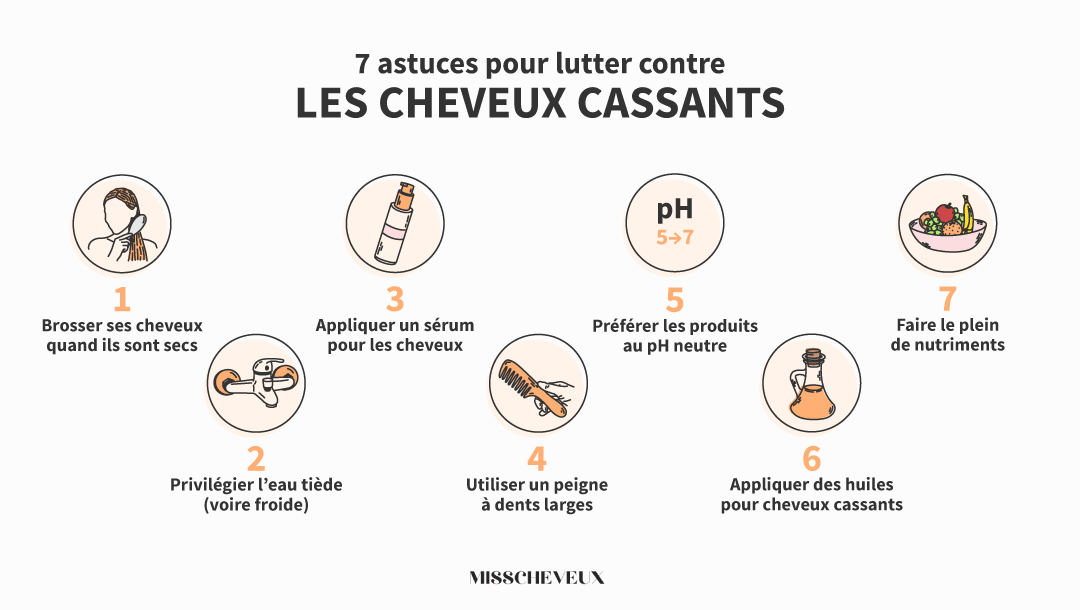 7 astuces pour lutter contre
LES CHEVEUX CASSANTS

1
Brosser ses cheveux quand ils sont secs

2
Privilégier l'eau tiède (voire froide)

3
Appliquer un sérum pour les cheveux

4
Utiliser un peigne à dents larges

pH
5→7

5
Préférer les produits au pH neutre

6
Appliquer des huiles pour cheveux cassants

7
Faire le plein de nutriments

MISSCHEVEUX